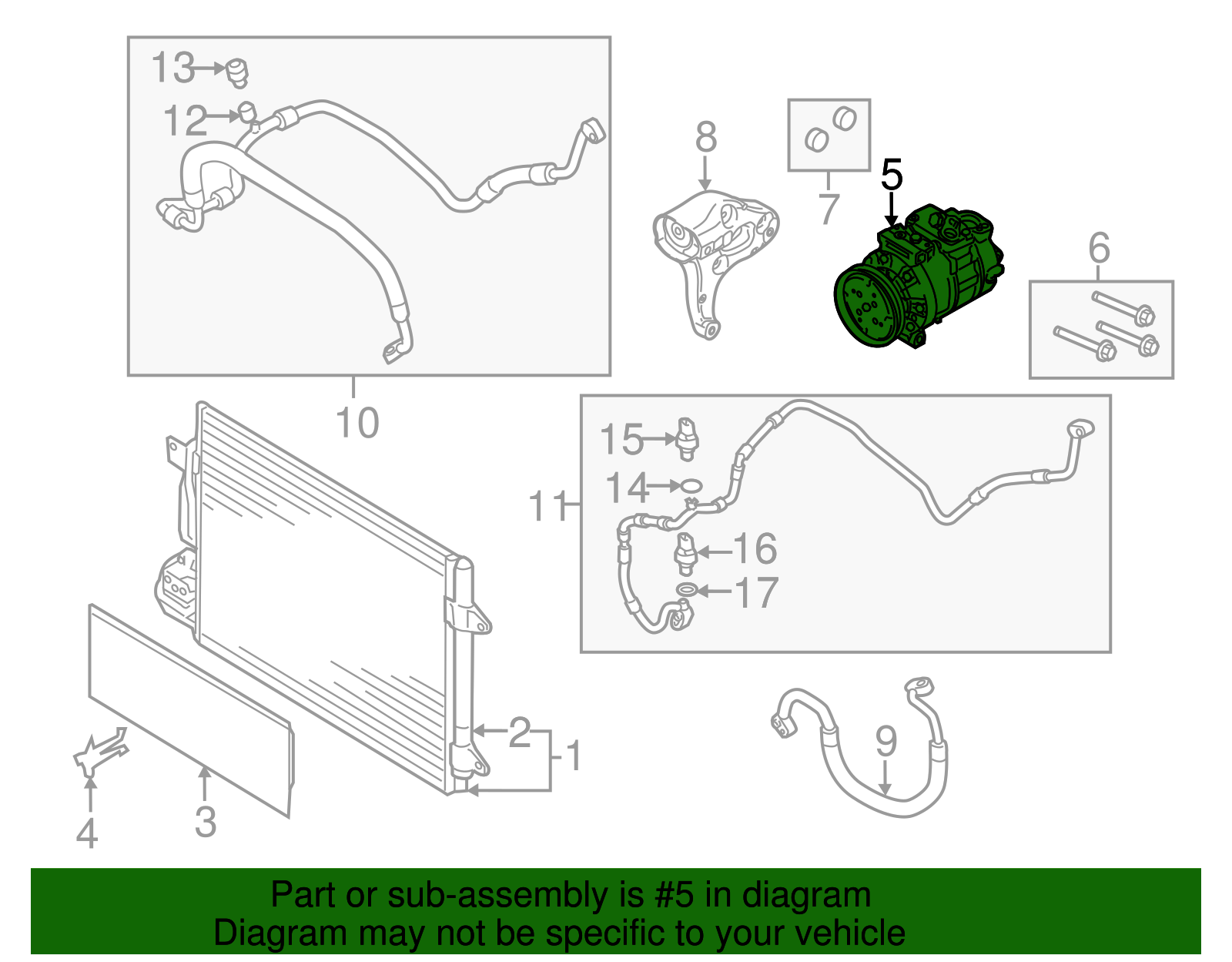 13
12
8
7
5
6
10
15
14
11
16
17
2
1
9
4
3

Part or sub-assembly is #5 in diagram
Diagram may not be specific to your vehicle