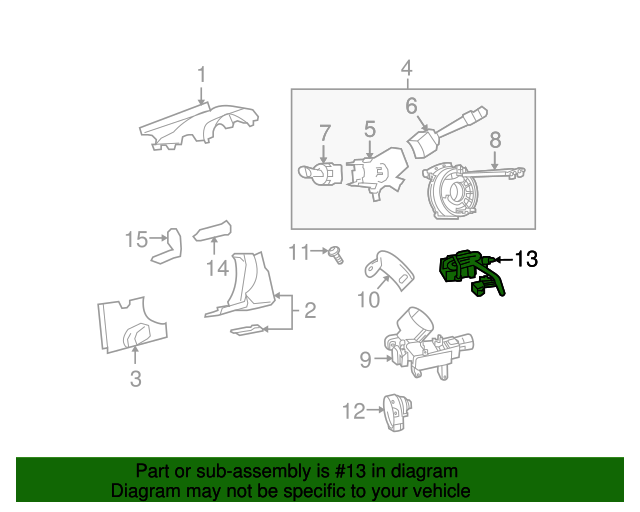 1
4
6
7
5
8
15
14
11
13
10
2
3
9
12

Part or sub-assembly is #13 in diagram
Diagram may not be specific to your vehicle