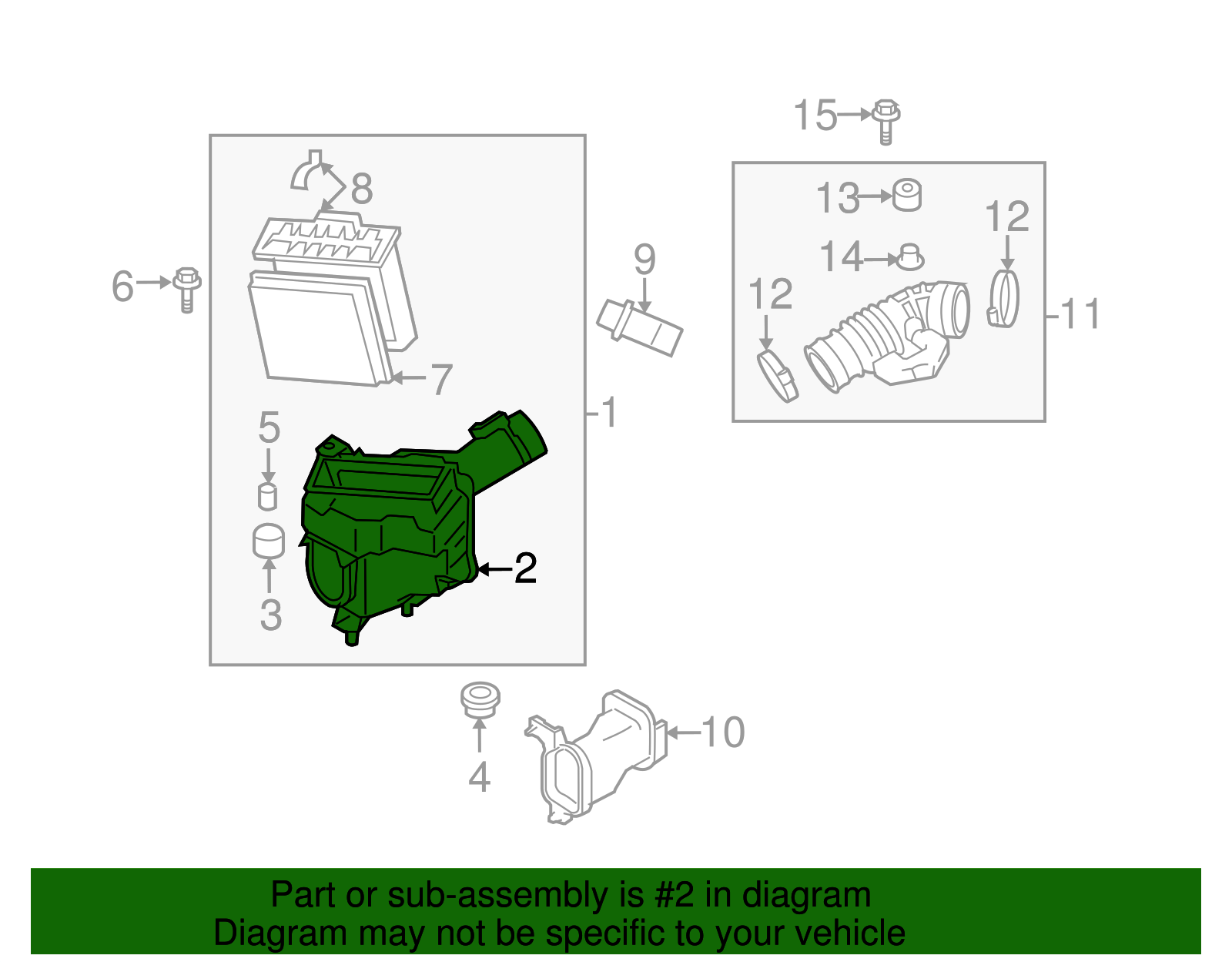 15
8
13
12
6
9
14
12
11
7
1
5
2
3
4
10

Part or sub-assembly is #2 in diagram
Diagram may not be specific to your vehicle