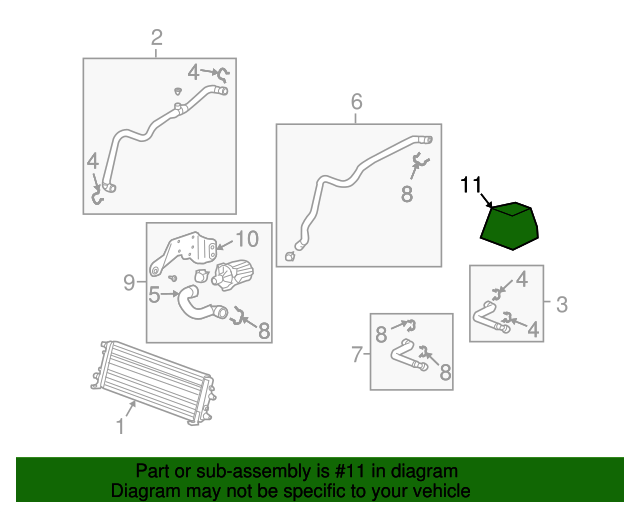 2
4
4
6
8
11
10
9
5
8
4
3
4
8
7
8
1

Part or sub-assembly is #11 in diagram
Diagram may not be specific to your vehicle