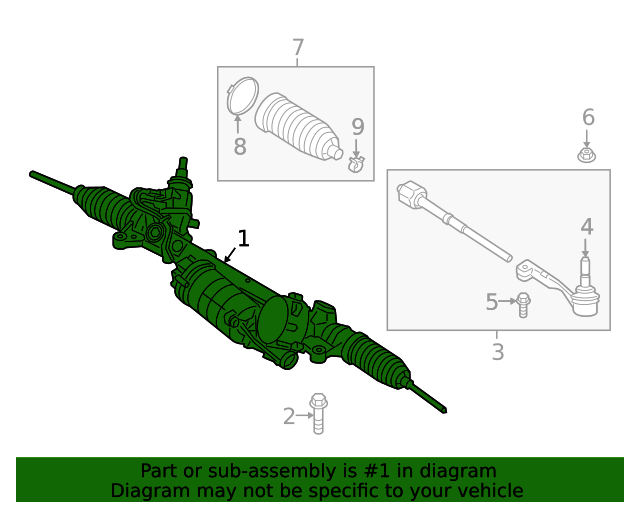 7
8
9
6
1
4
5
3
2

Part or sub-assembly is #1 in diagram
Diagram may not be specific to your vehicle