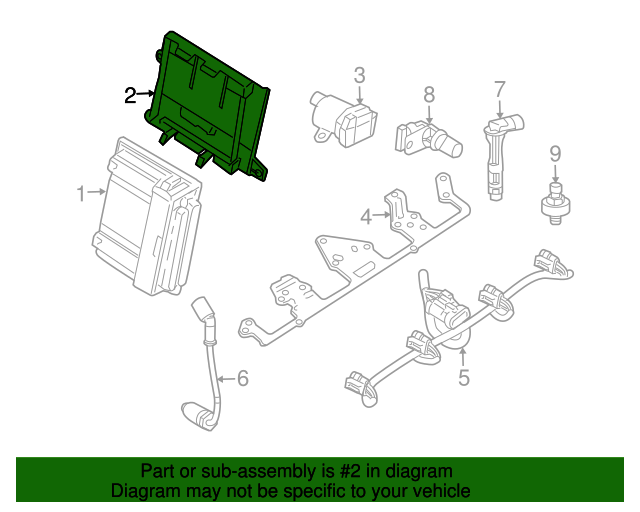 2
3
8
7
9
1
4
6
5

Part or sub-assembly is #2 in diagram
Diagram may not be specific to your vehicle