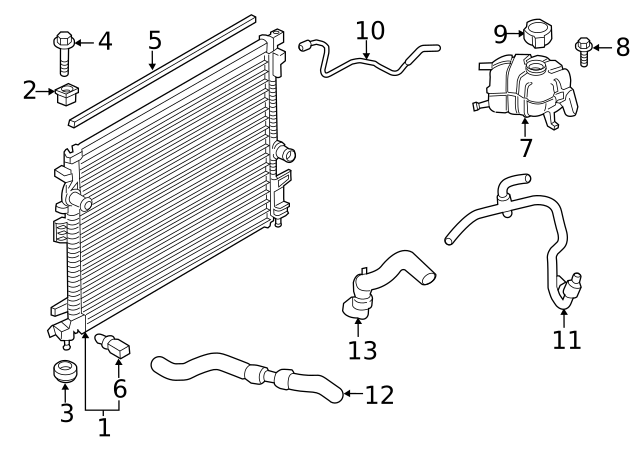 4
5
10
9
8
2
7
11
13
6
12
3
1