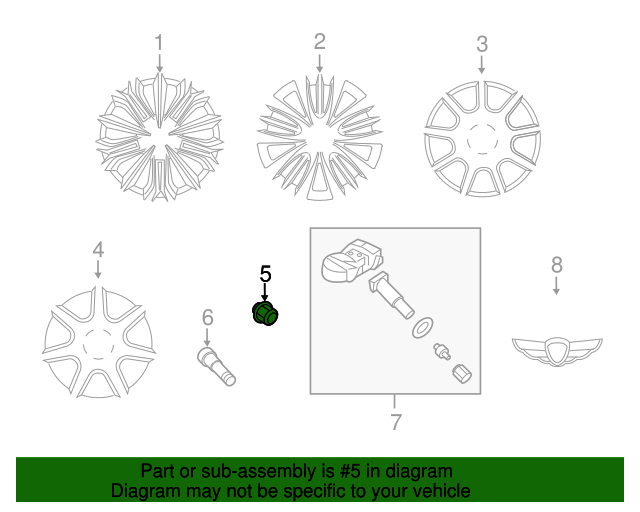 1
2
3
4
5
6
7
8

Part or sub-assembly is #5 in diagram
Diagram may not be specific to your vehicle