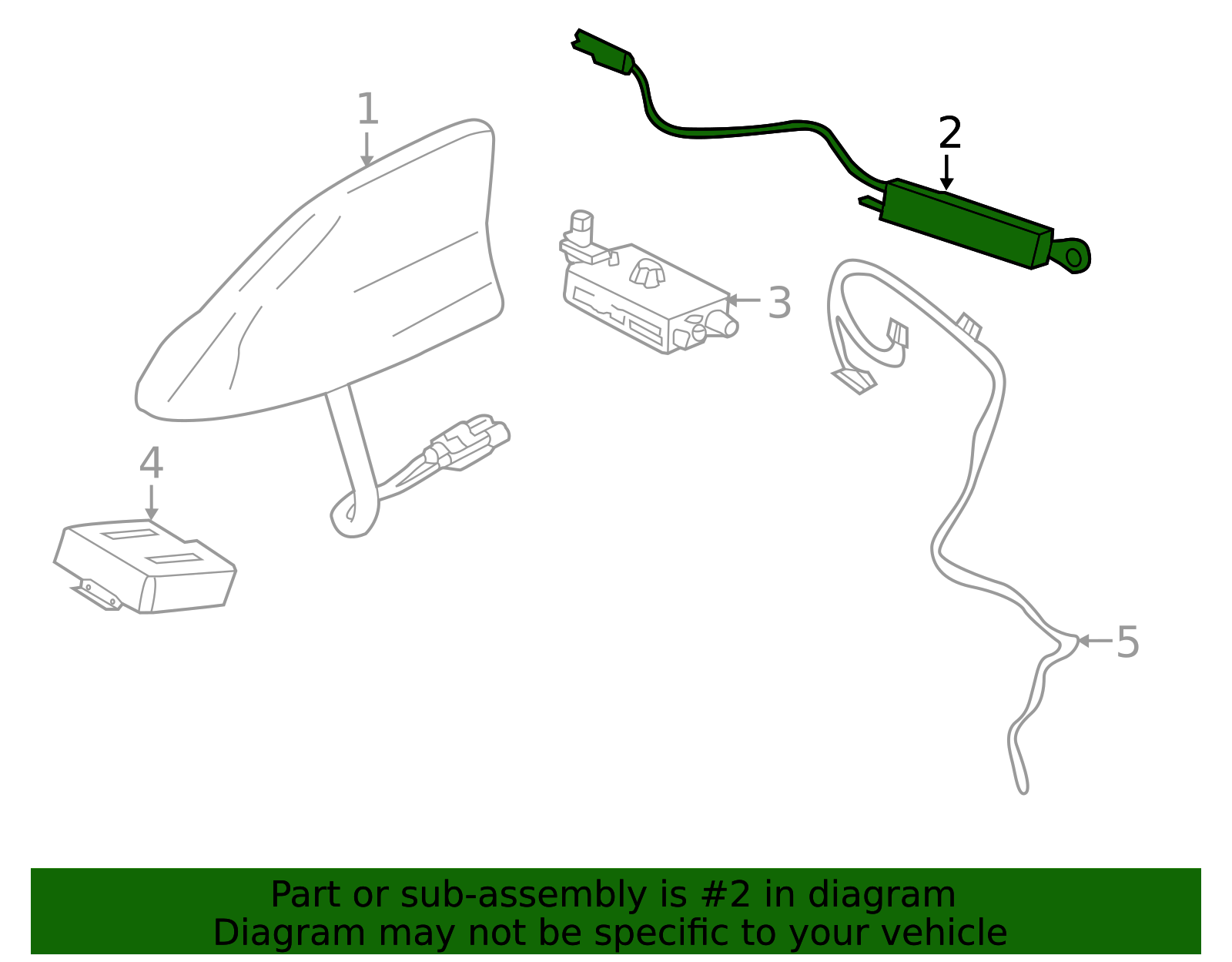 1
2
3
4
5

Part or sub-assembly is #2 in diagram
Diagram may not be specific to your vehicle