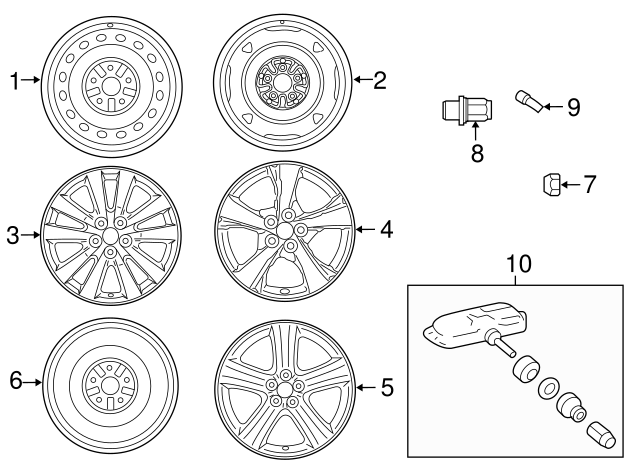 1
2
9
8
7
3
4
10
6
5