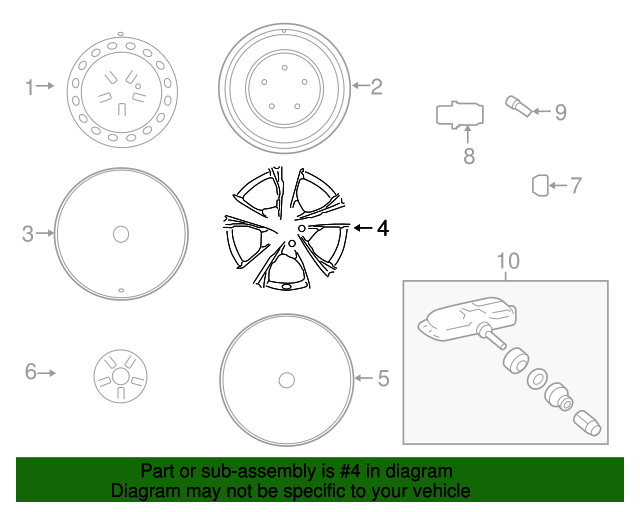 1
2
9
8
7
3
4
10
6
5

Part or sub-assembly is #4 in diagram
Diagram may not be specific to your vehicle