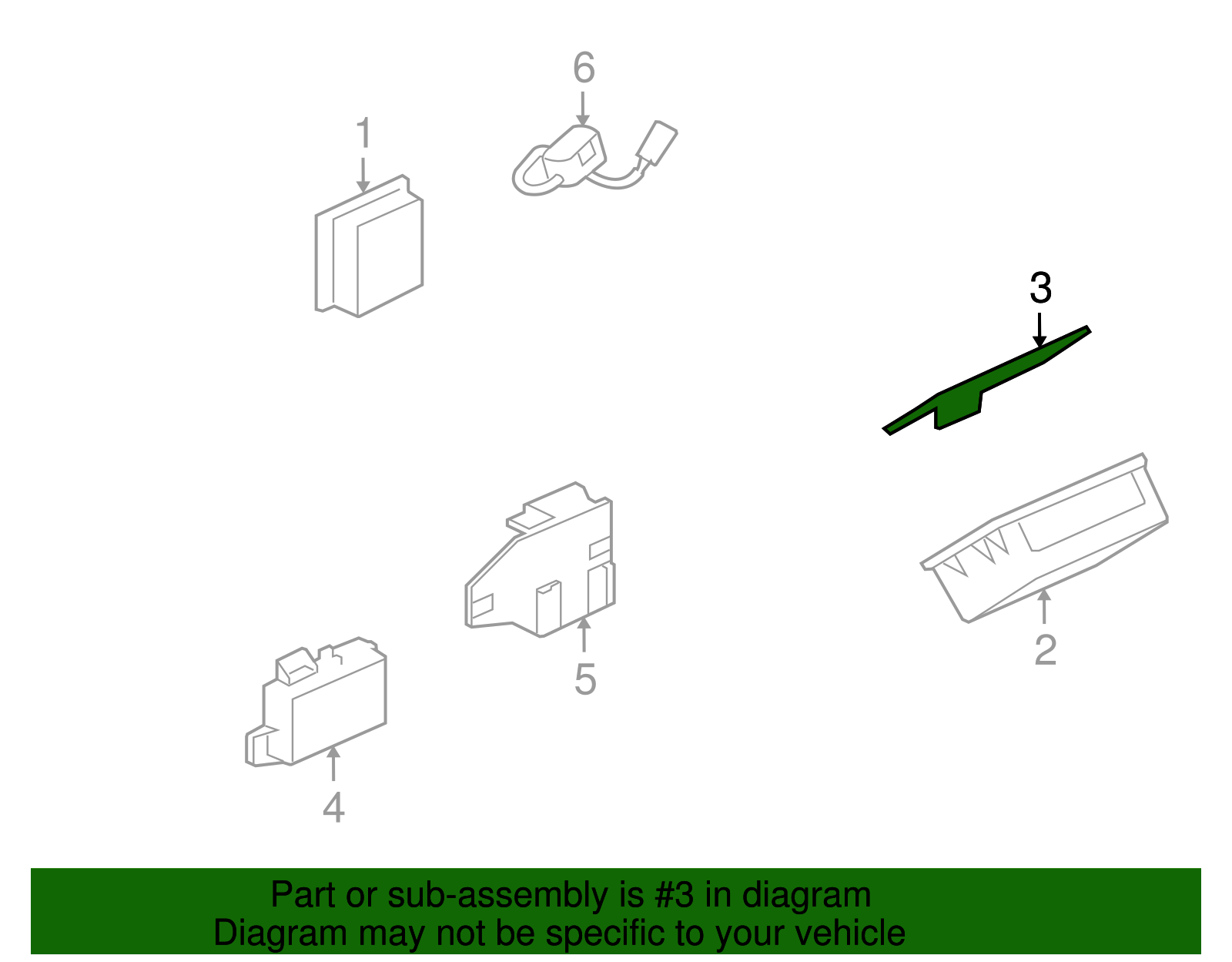 6
1
3
2
5
4
Part or sub-assembly is #3 in diagram
Diagram may not be specific to your vehicle