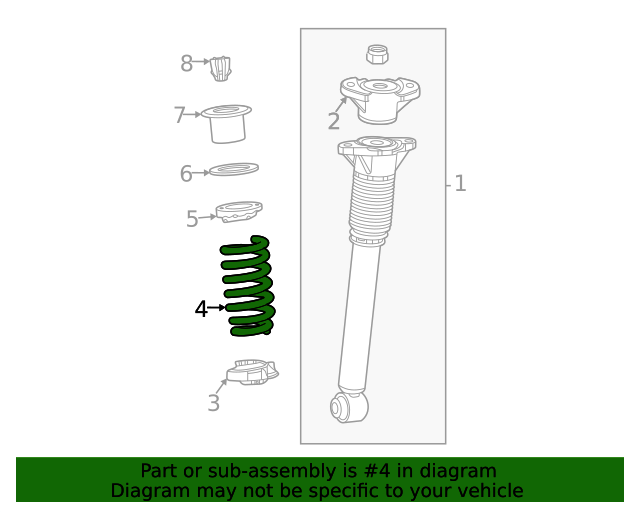 8
7
6
5
4
3
2
1

Part or sub-assembly is #4 in diagram
Diagram may not be specific to your vehicle