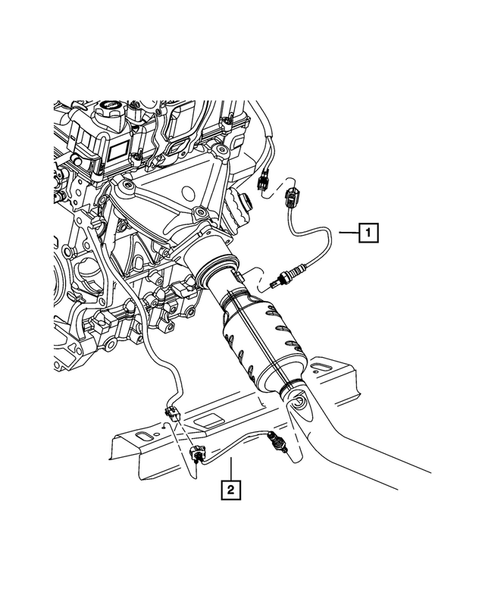 1

2