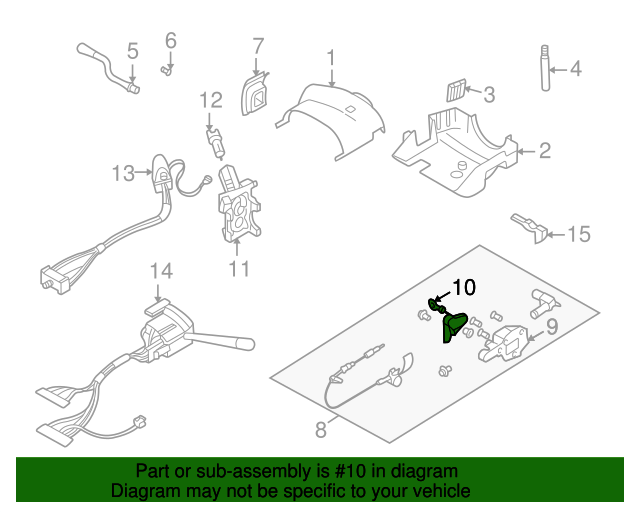 5
6
7
1
4
3
12
2
13
15
11
14
10
9
8

Part or sub-assembly is #10 in diagram
Diagram may not be specific to your vehicle