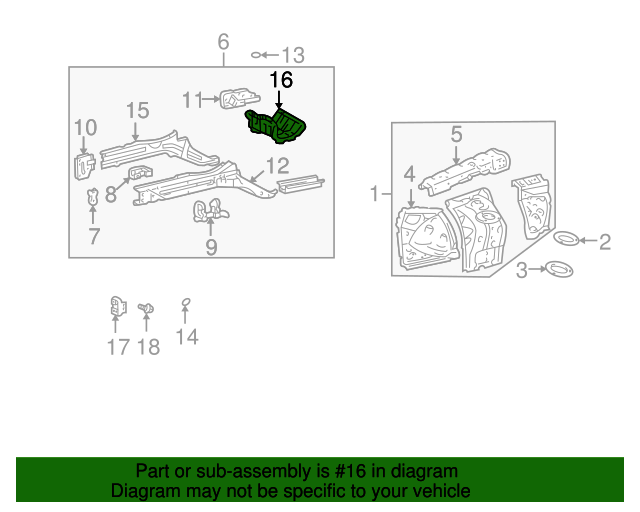 6
13
16
11
15
10
12
8
7
9
5
4
1
2
3
17
18
14

Part or sub-assembly is #16 in diagram
Diagram may not be specific to your vehicle