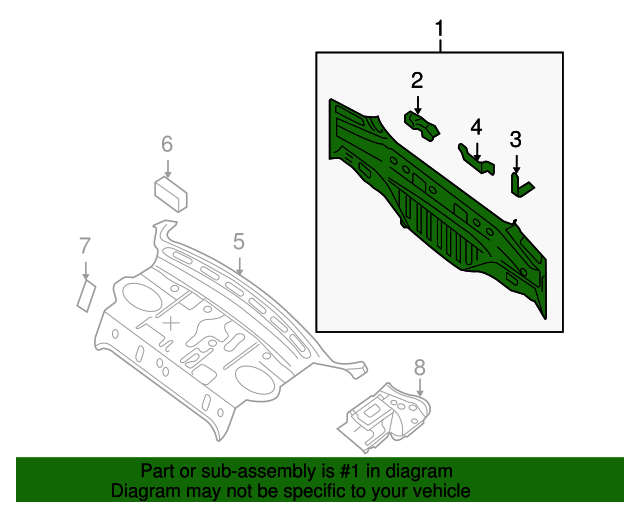 1
2
4
3
6
5
7
8
Part or sub-assembly is #1 in diagram
Diagram may not be specific to your vehicle