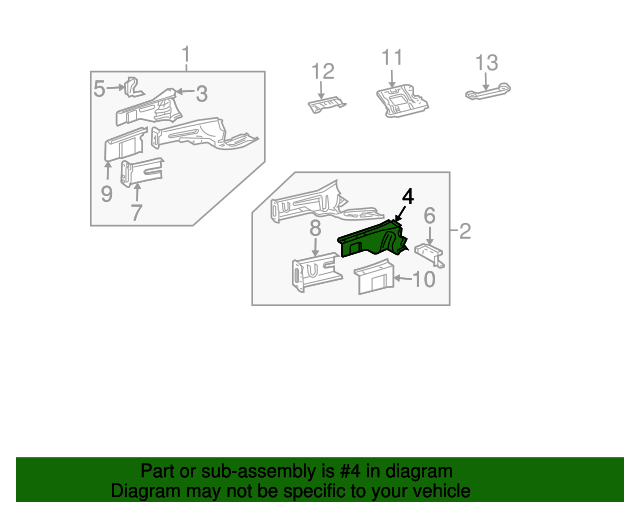 1
5
3
9
7
12
11
13
4
6
2
8
10

Part or sub-assembly is #4 in diagram
Diagram may not be specific to your vehicle