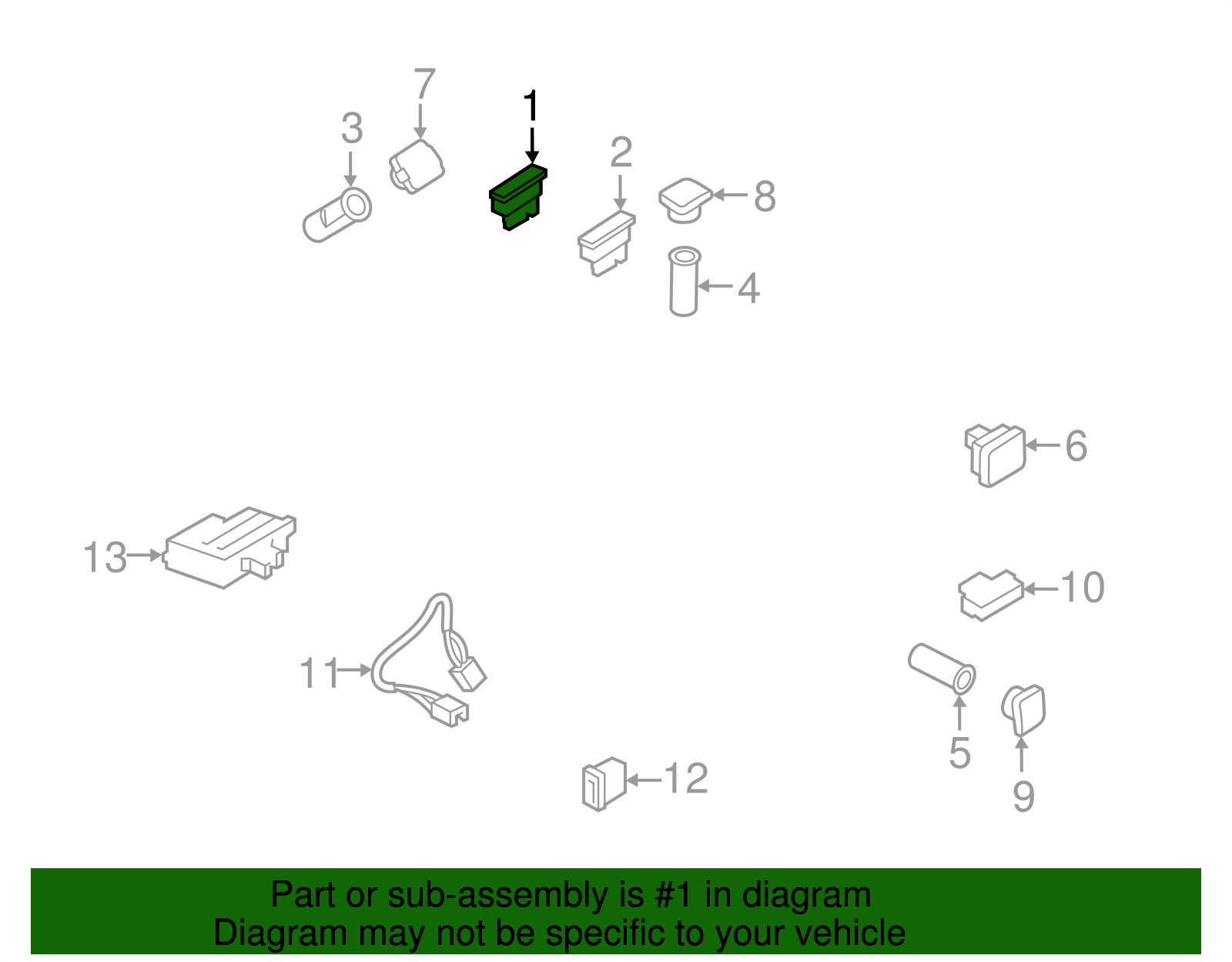 7
1
3
2
8
4
6
13
10
11
5
9
12

Part or sub-assembly is #1 in diagram
Diagram may not be specific to your vehicle