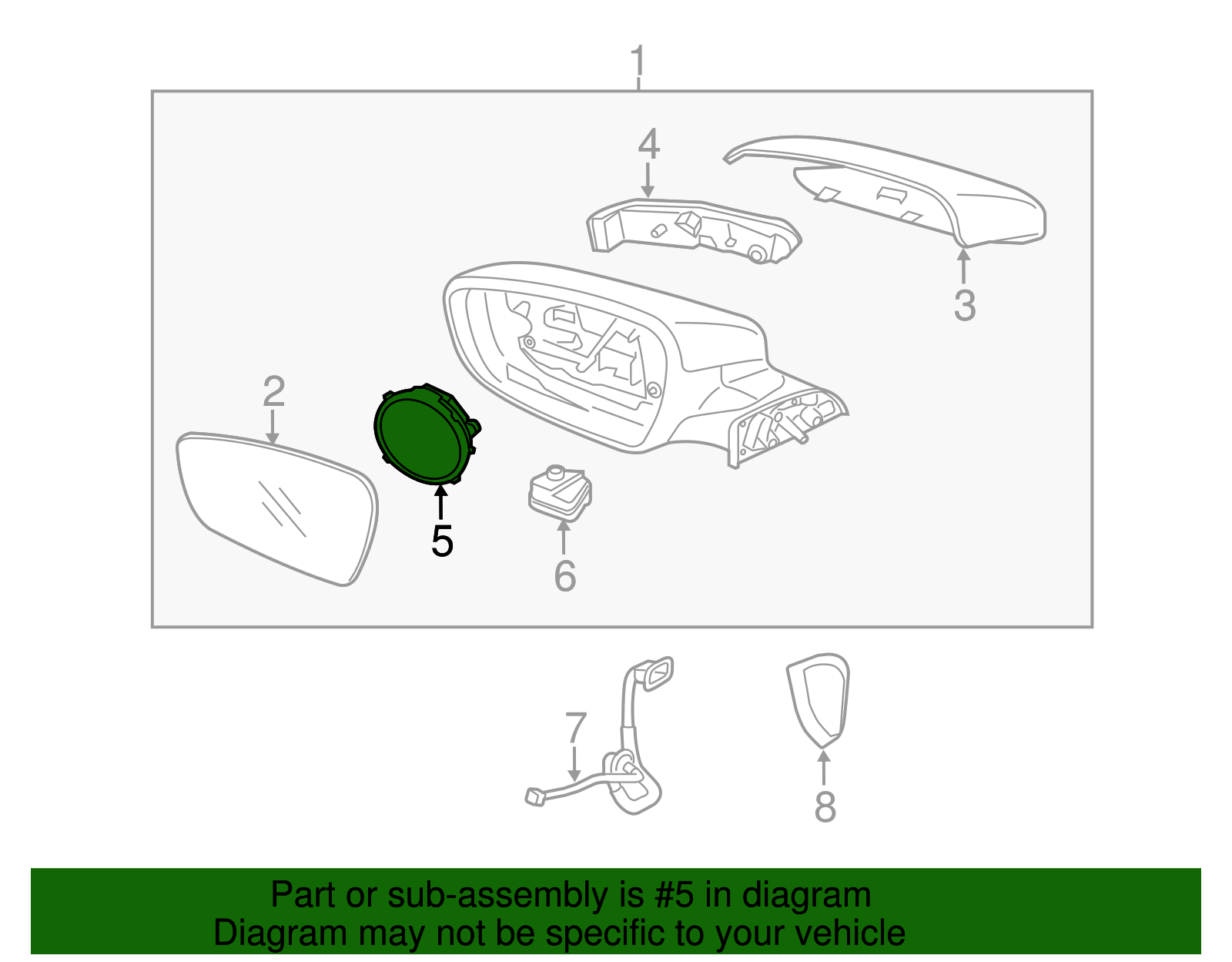 1
4
3
2
5
6
7
8

Part or sub-assembly is #5 in diagram
Diagram may not be specific to your vehicle