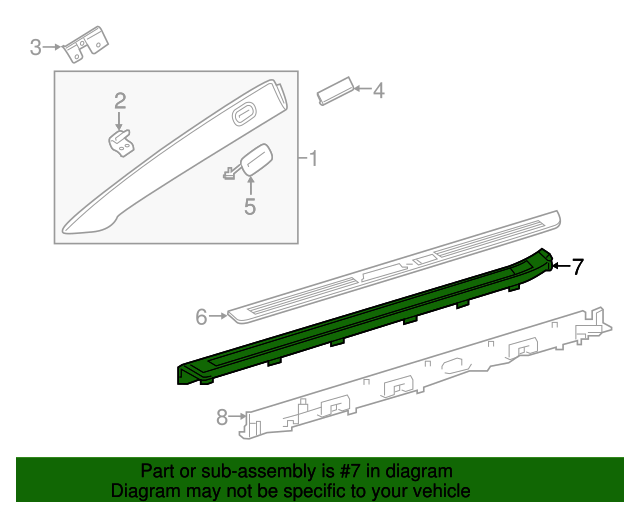 3
2
4
1
5
7
6
8
Part or sub-assembly is #7 in diagram
Diagram may not be specific to your vehicle