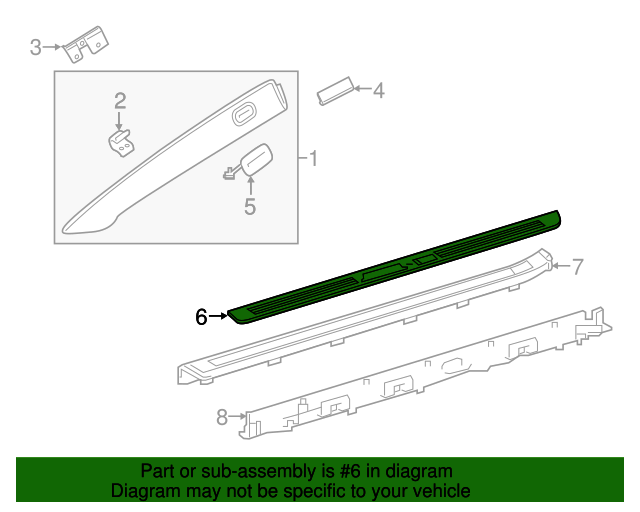 3
2
4
1
5
7
6
8

Part or sub-assembly is #6 in diagram
Diagram may not be specific to your vehicle