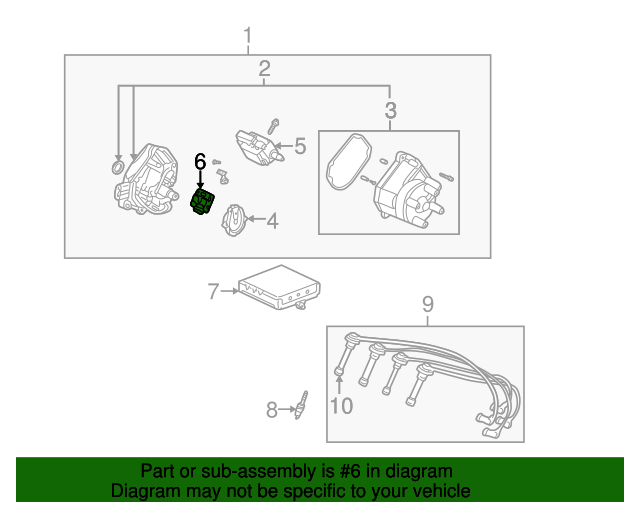 1
2
3
5
6
4
7
9
8
10

Part or sub-assembly is #6 in diagram
Diagram may not be specific to your vehicle