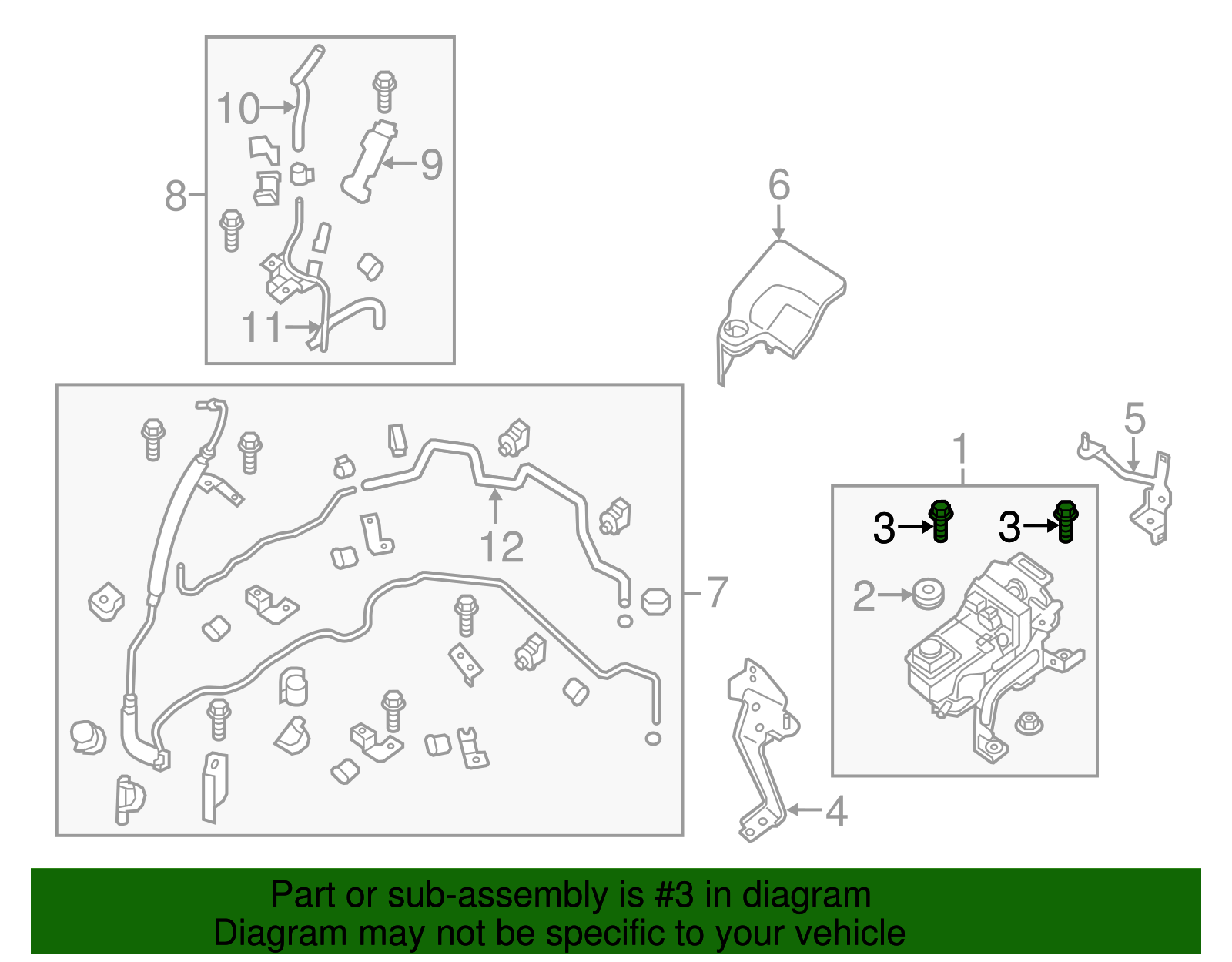 10
9
8
11
6
5
1
3
3
2
12
7
4

Part or sub-assembly is #3 in diagram
Diagram may not be specific to your vehicle