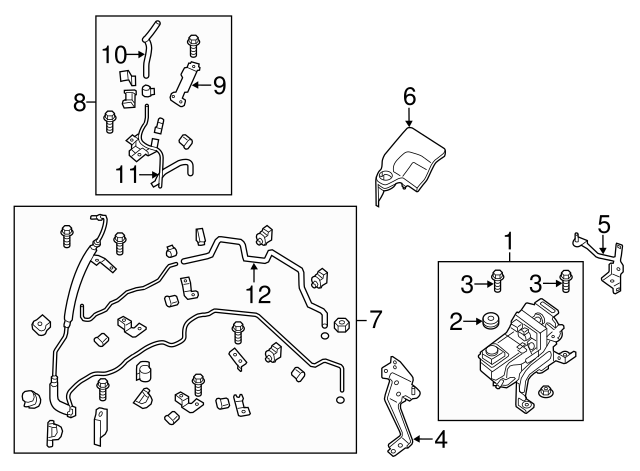 10
9
8
11
6
5
1
3
3
2
12
7
4