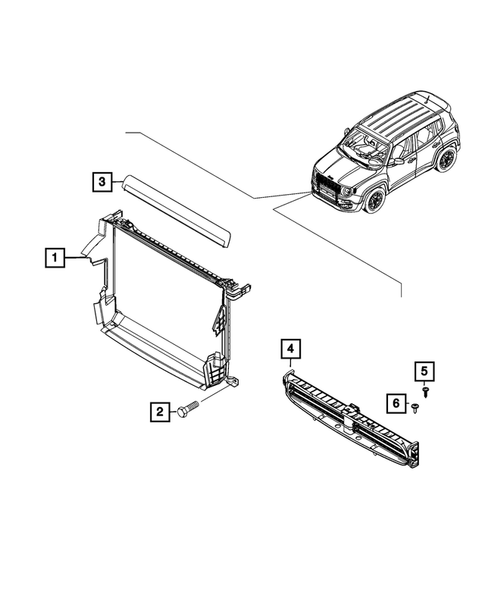 3

1

2

4

5

6