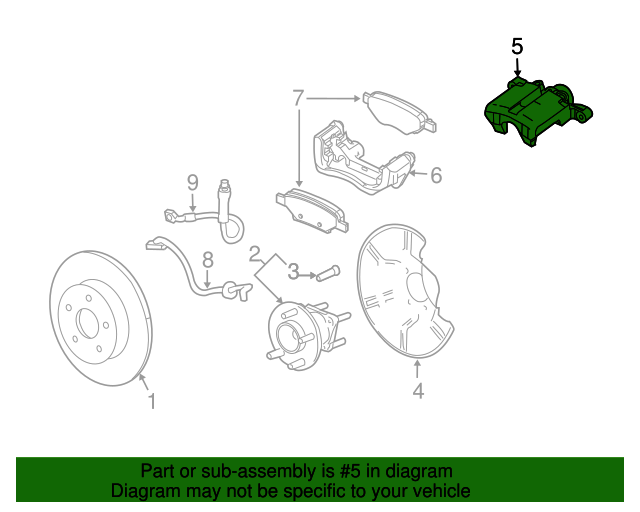 5
7
6
9
8
2
3
1
4
Part or sub-assembly is #5 in diagram
Diagram may not be specific to your vehicle