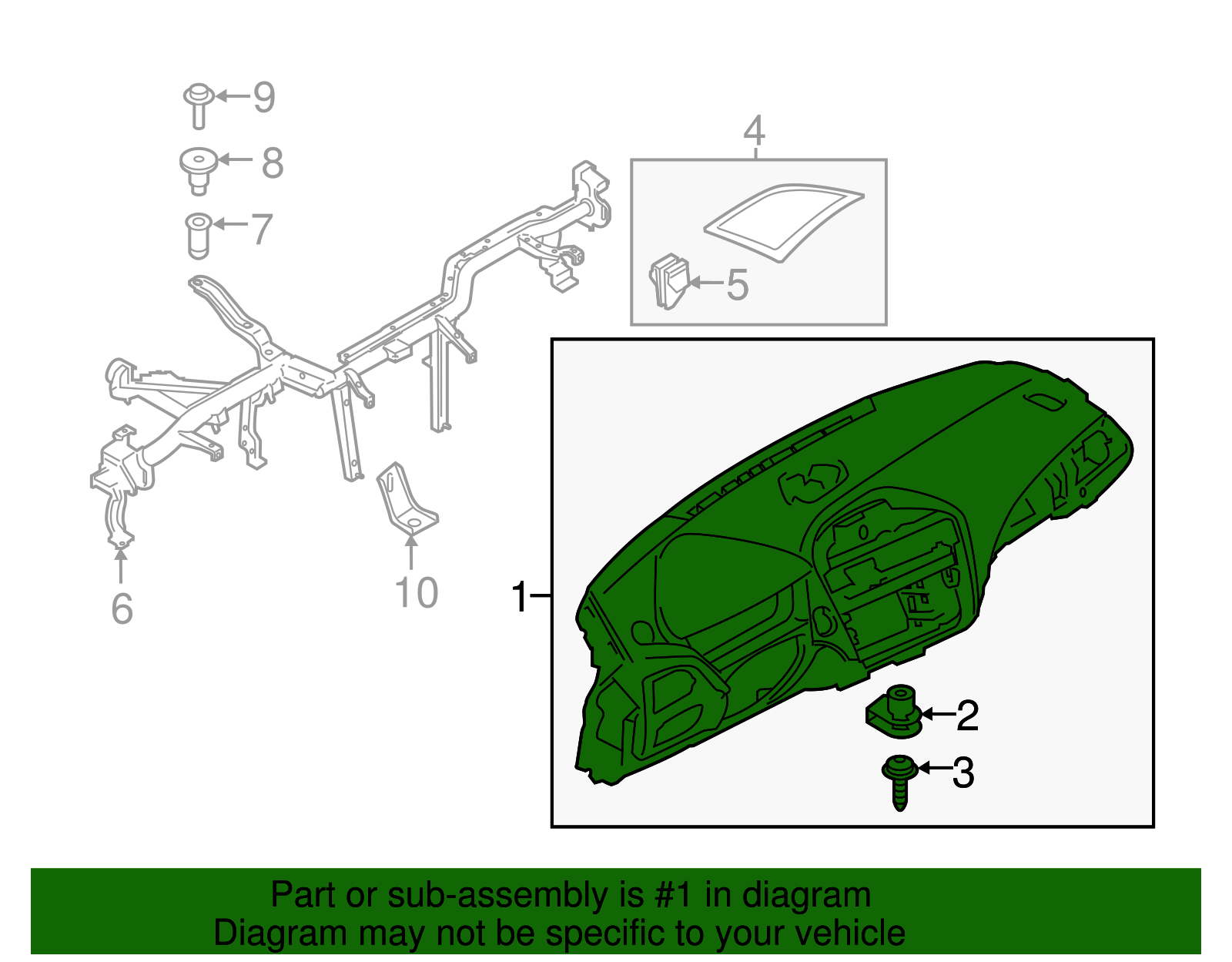 9
8
7
4
5
6
10
1
2
3

Part or sub-assembly is #1 in diagram
Diagram may not be specific to your vehicle