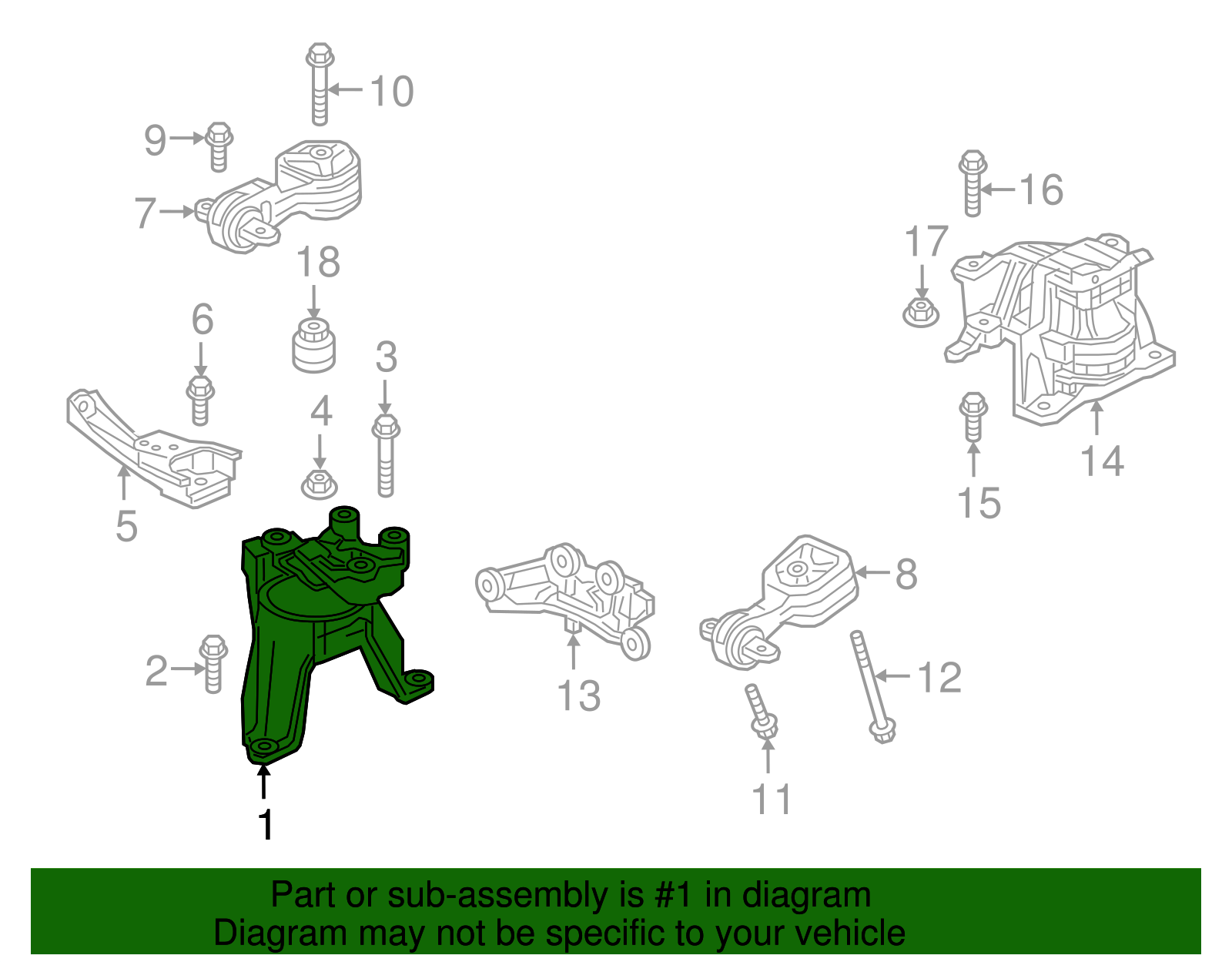 10
9
7
18
16
17
6
3
4
5
14
15
8
2
13
12
11
1

Part or sub-assembly is #1 in diagram
Diagram may not be specific to your vehicle