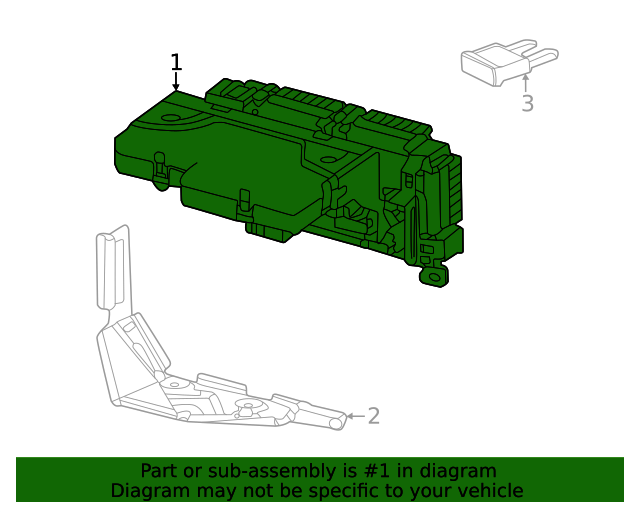 1
3
2
Part or sub-assembly is #1 in diagram
Diagram may not be specific to your vehicle