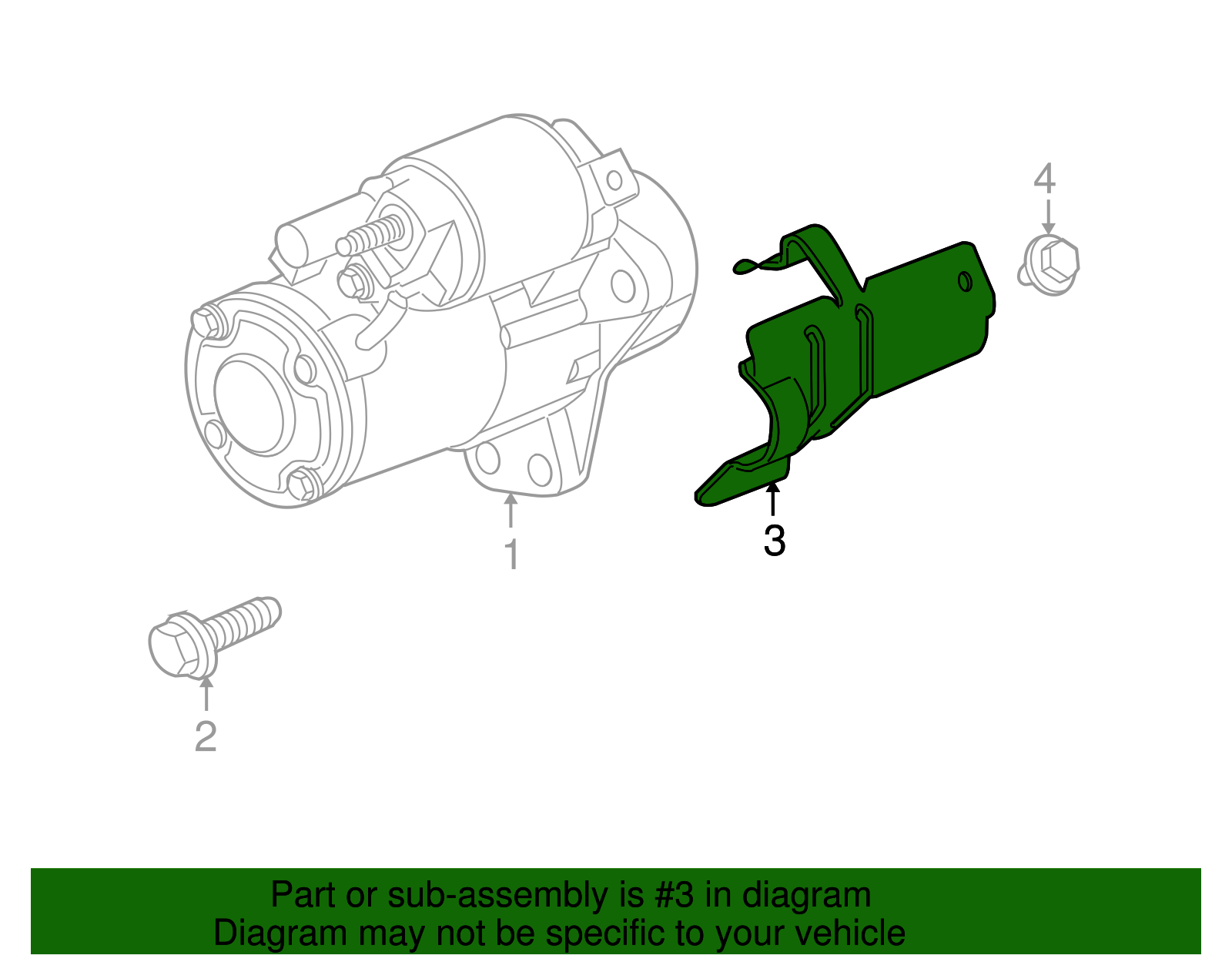 4

1

3

2

Part or sub-assembly is #3 in diagram
Diagram may not be specific to your vehicle