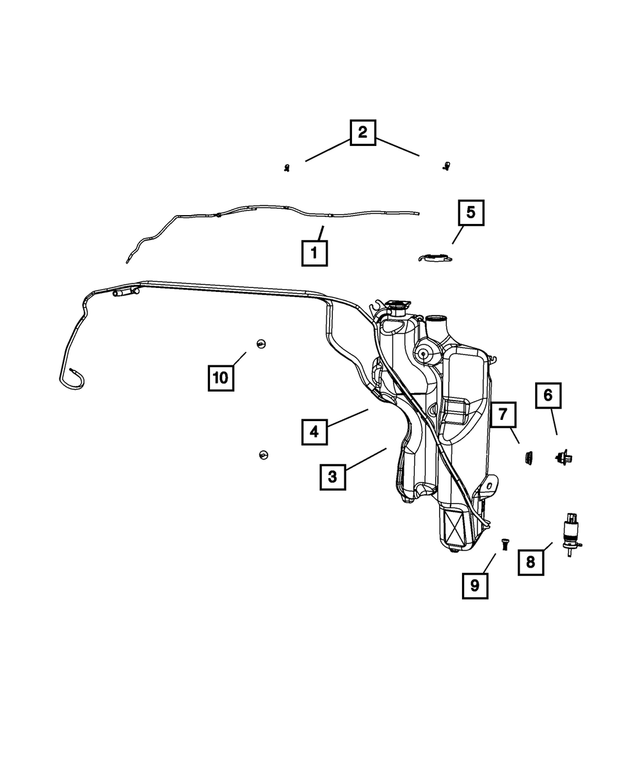 2
5
1
10
6
7
4
3
8
9