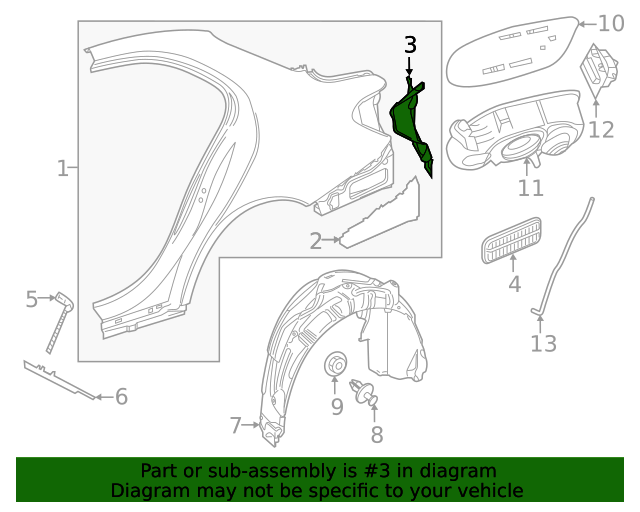 3
10
12
1
11
2
4
5
13
6
9
7
8

Part or sub-assembly is #3 in diagram
Diagram may not be specific to your vehicle