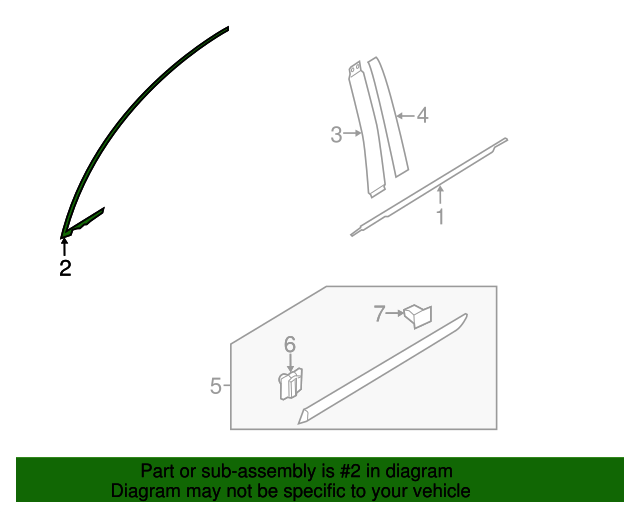 2

3

4

1

7

6

5

Part or sub-assembly is #2 in diagram
Diagram may not be specific to your vehicle