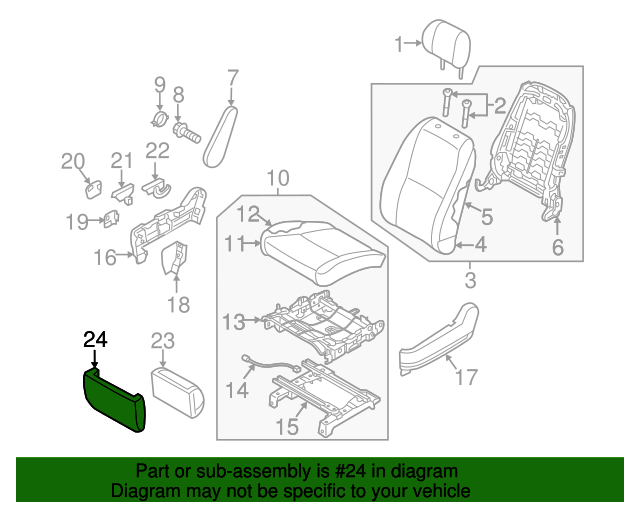 1
2
9
8
7
20
21
22
19
16
18
10
12
11
13
14
15
5
4
6
3
17
24
23

Part or sub-assembly is #24 in diagram
Diagram may not be specific to your vehicle