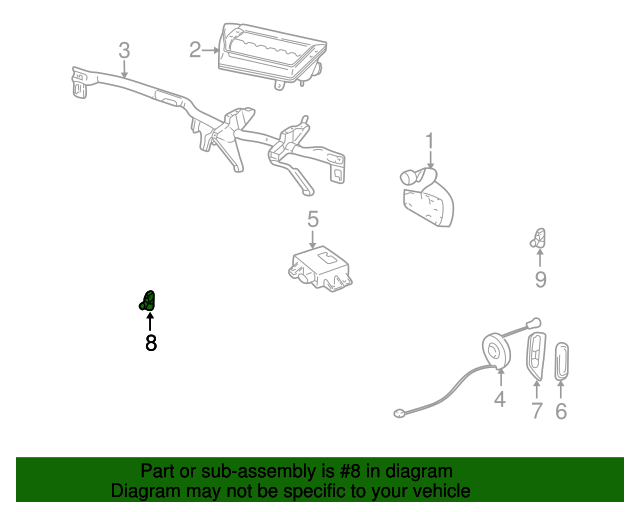 3
2
1
5
9
8
4
7
6

Part or sub-assembly is #8 in diagram
Diagram may not be specific to your vehicle