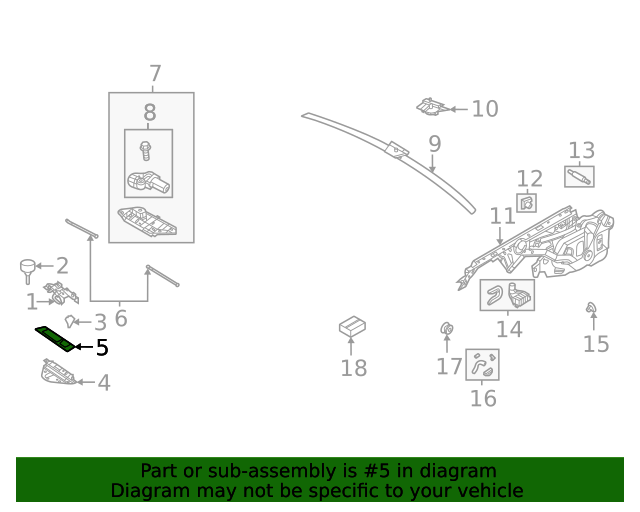 7
8
10
9
13
12
11
2
1
3
6
5
4
14
15
18
17
16

Part or sub-assembly is #5 in diagram
Diagram may not be specific to your vehicle