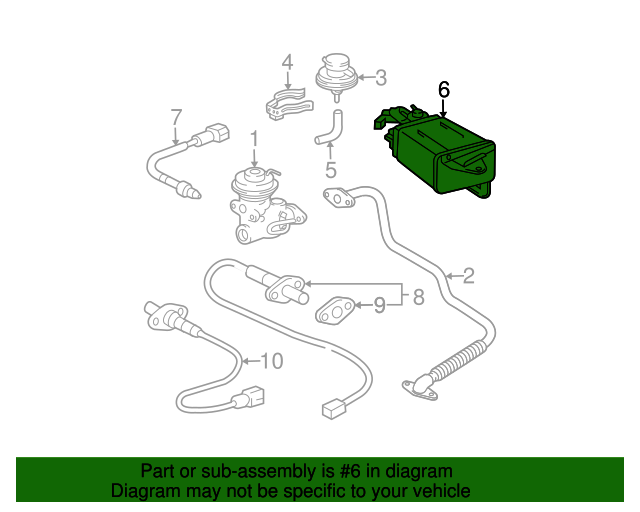 4
3
6
7
1
5
2
8
9
10

Part or sub-assembly is #6 in diagram
Diagram may not be specific to your vehicle