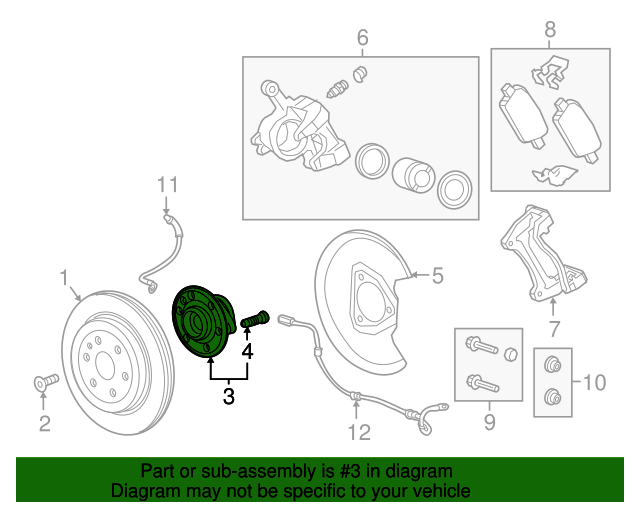 6
8
11
1
5
4
3
2
7
9
10
12

Part or sub-assembly is #3 in diagram
Diagram may not be specific to your vehicle