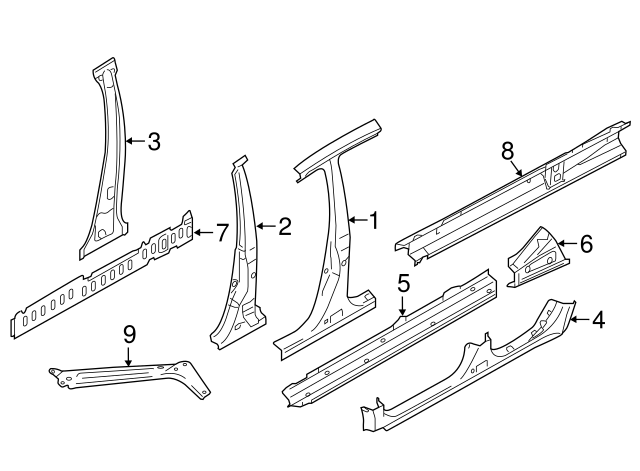 3
8
7
2
1
6
5
4
9