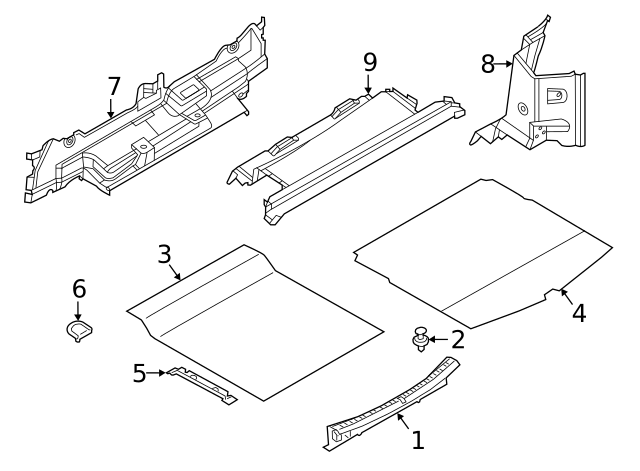 7
9
8
3
6
4
2
5
1