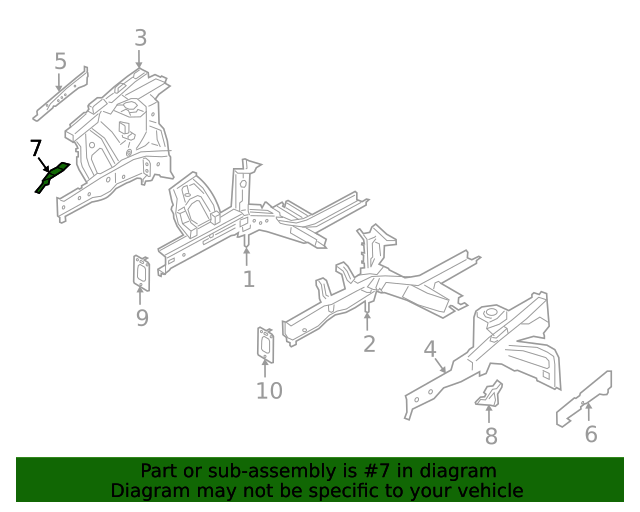 3
5
7
1
9
2
10
4
8
6

Part or sub-assembly is #7 in diagram
Diagram may not be specific to your vehicle