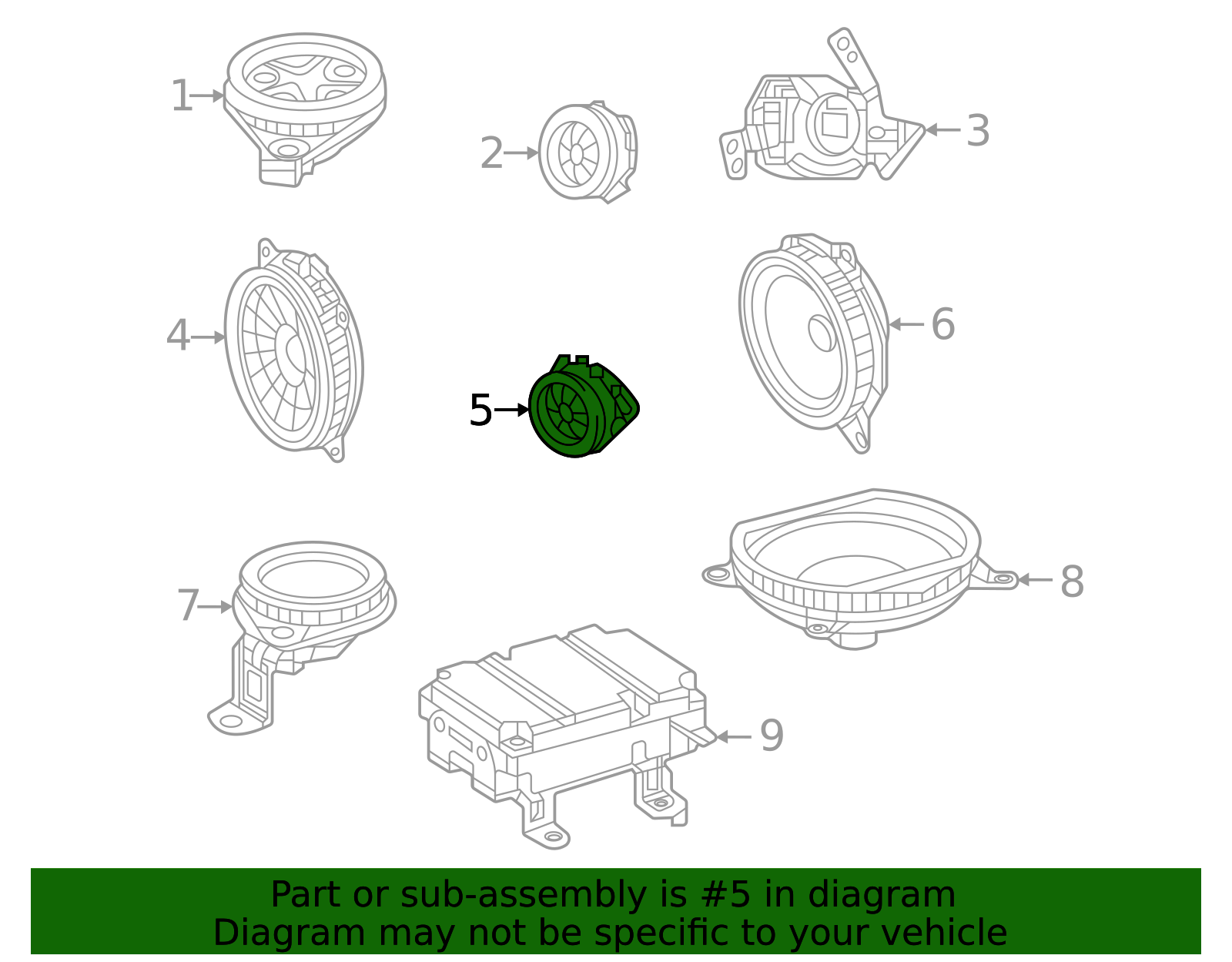 1
2
3
4
5
6
7
8
9

Part or sub-assembly is #5 in diagram
Diagram may not be specific to your vehicle