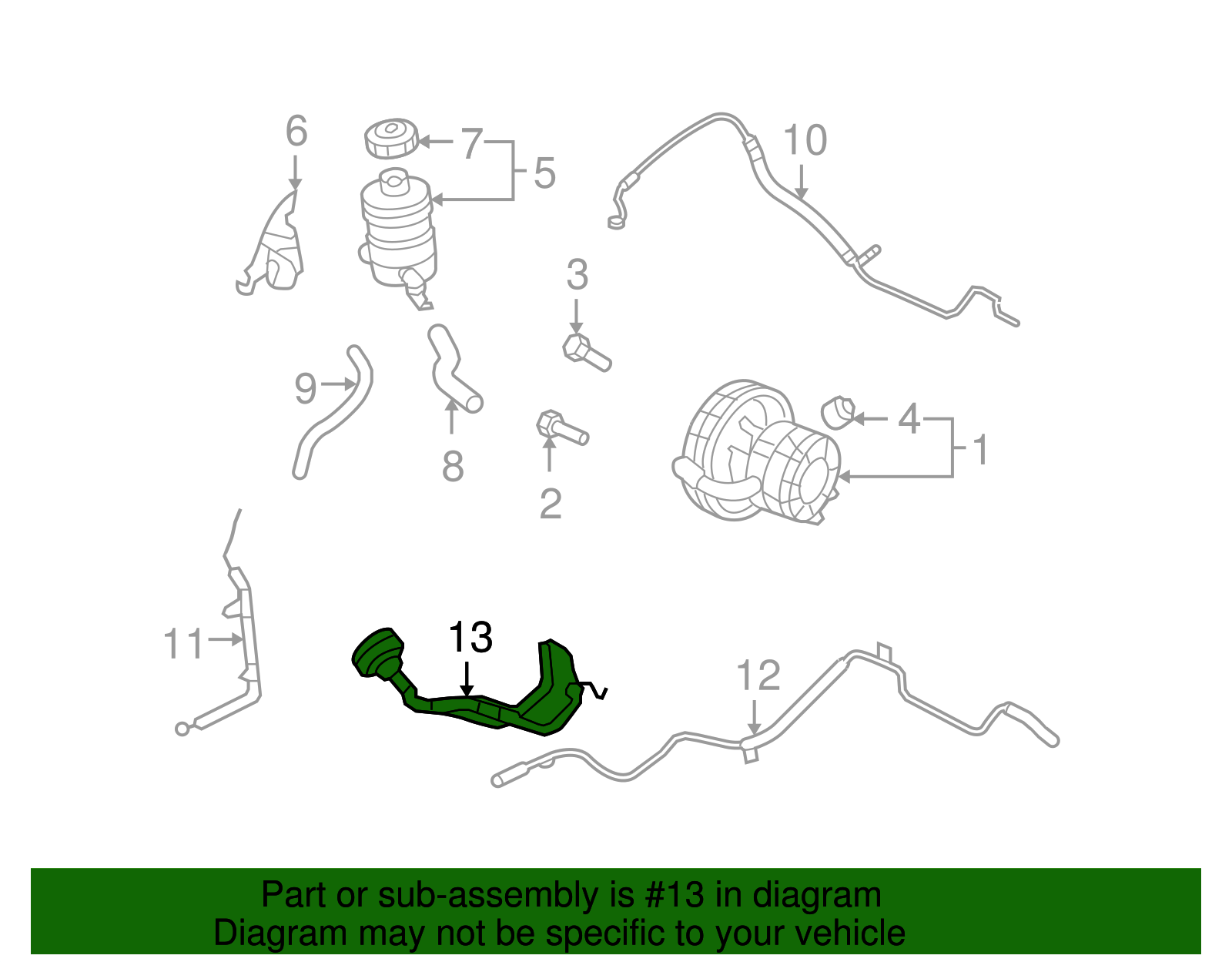 6
7
5
10
3
9
8
2
4
1
11
13
12

Part or sub-assembly is #13 in diagram
Diagram may not be specific to your vehicle