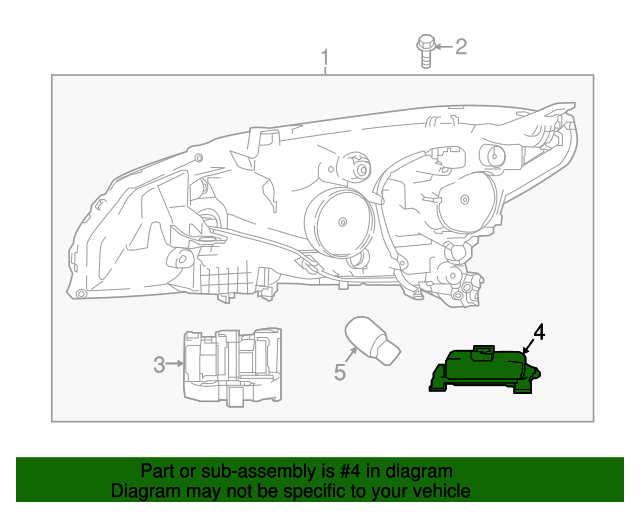 1
2
3
5
4

Part or sub-assembly is #4 in diagram
Diagram may not be specific to your vehicle