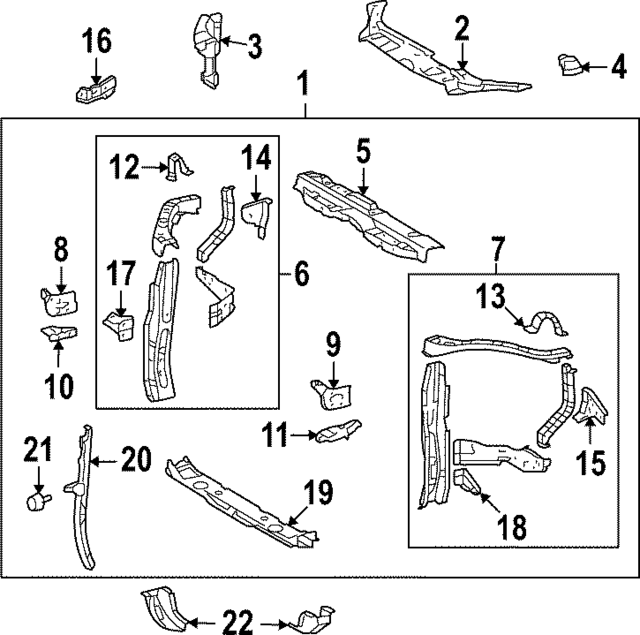 16
3
2
4
1
12
14
5
8
17
6
7
13
10
9
11
15
21
20
19
18
22