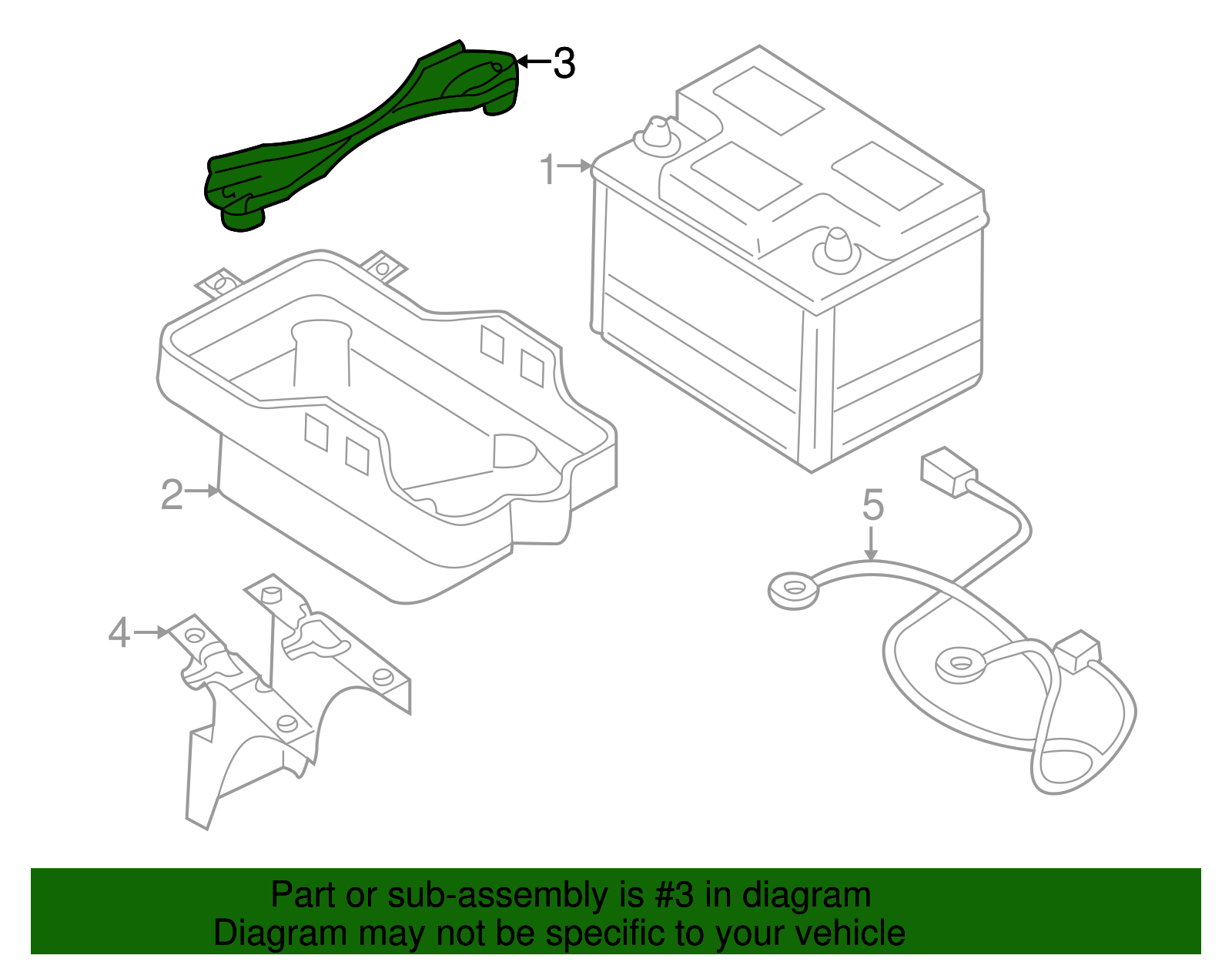 3
1
2
5
4
Part or sub-assembly is #3 in diagram
Diagram may not be specific to your vehicle