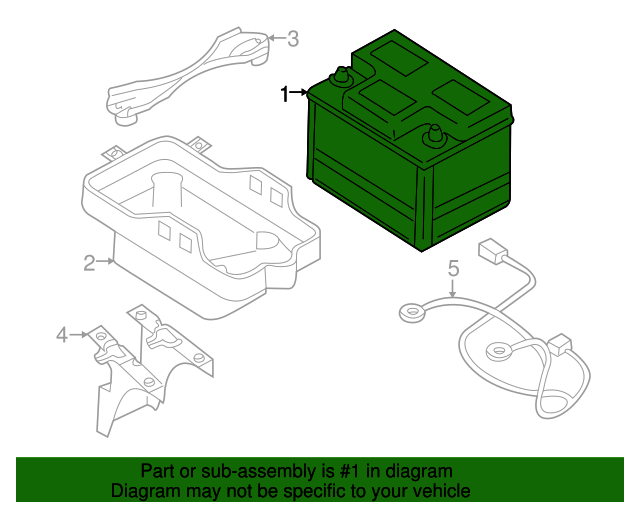 3
1
2
5
4
Part or sub-assembly is #1 in diagram
Diagram may not be specific to your vehicle