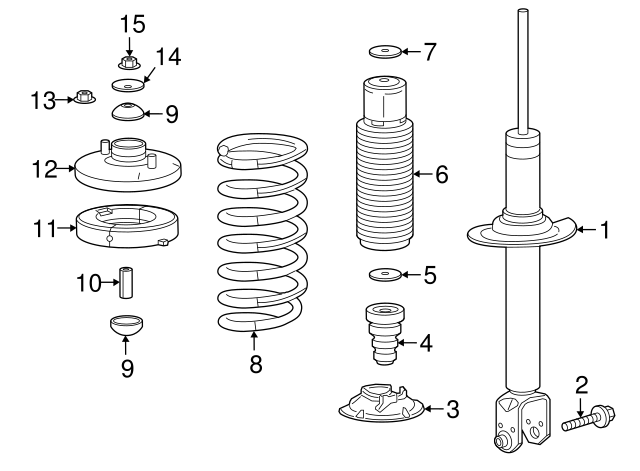 15
14
13
9
12
11
10
9
8
7
6
5
4
3
1
2