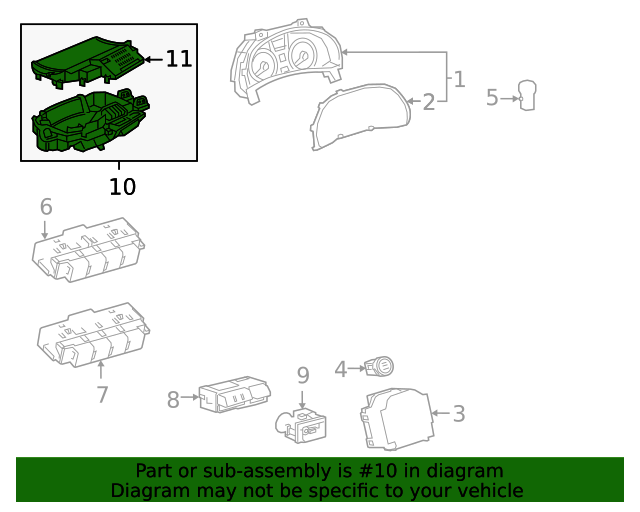 11
10
1
2
5
6
7
8
9
4
3

Part or sub-assembly is #10 in diagram
Diagram may not be specific to your vehicle